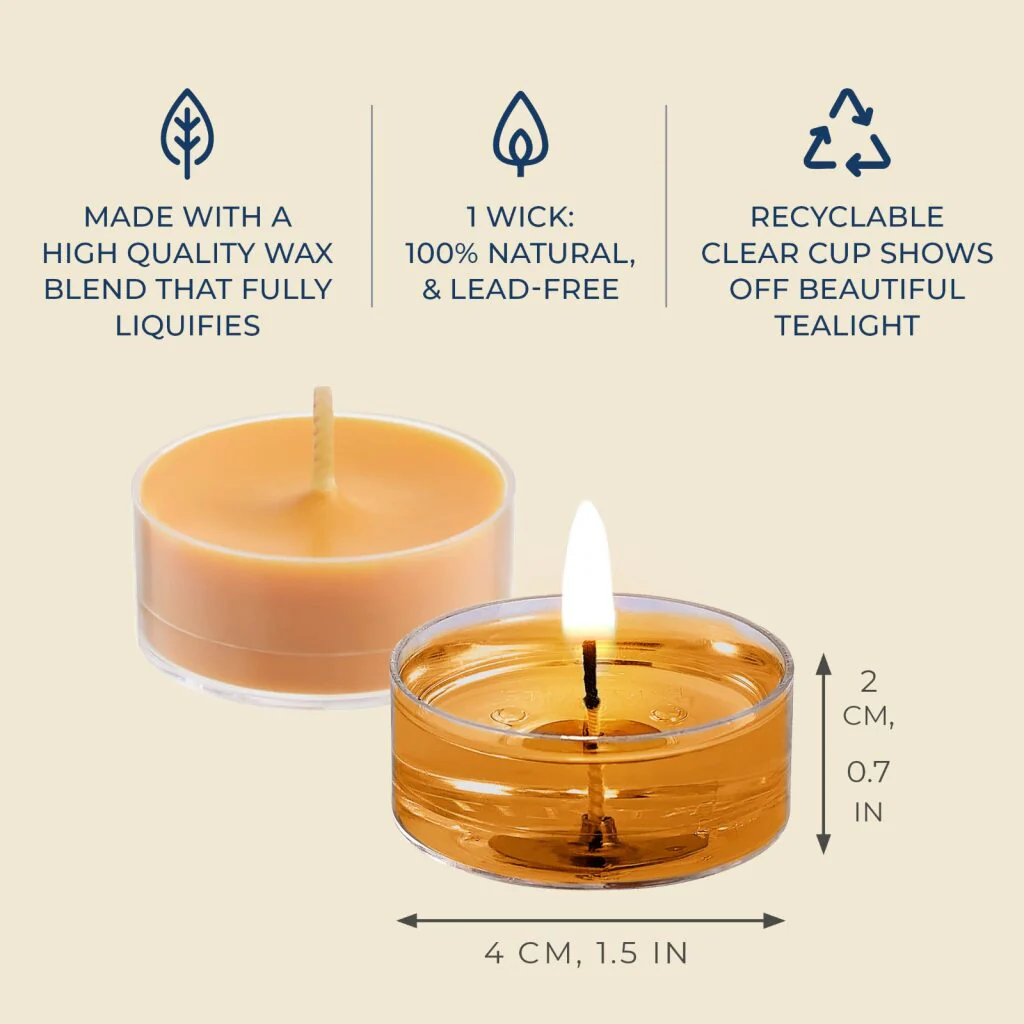 MADE WITH A HIGH QUALITY WAX BLEND THAT FULLY LIQUIFIES

1 WICK: 100% NATURAL, & LEAD-FREE

RECYCLABLE CLEAR CUP SHOWS OFF BEAUTIFUL TEALIGHT

2 CM, 0.7 IN

4 CM, 1.5 IN